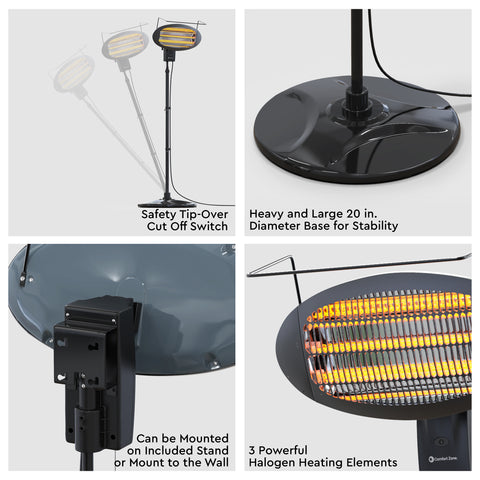 Safety Tip-Over Cut Off Switch

Heavy and Large 20 in. Diameter Base for Stability

Can be Mounted on Included Stand or Mount to the Wall

3 Powerful Halogen Heating Elements

Comfort Zone