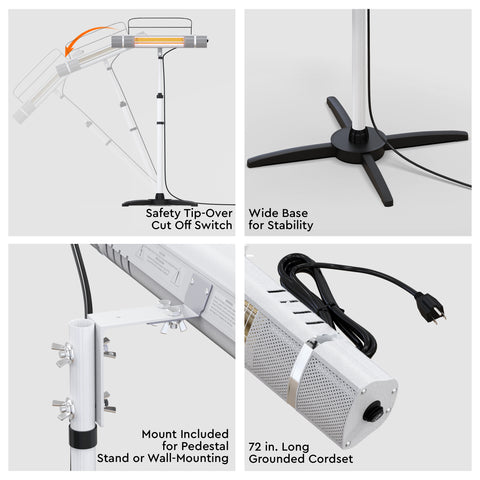 Safety Tip-Over Cut Off Switch

Wide Base for Stability

Mount Included for Pedestal Stand or Wall-Mounting

72 in. Long Grounded Cordset