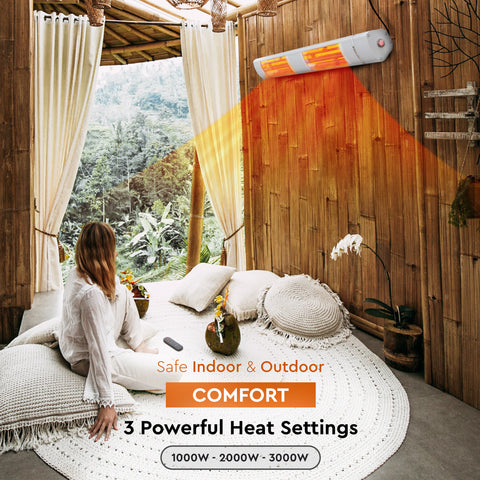 Safe Indoor & Outdoor

COMFORT

3 Powerful Heat Settings

1000W - 2000W - 3000W