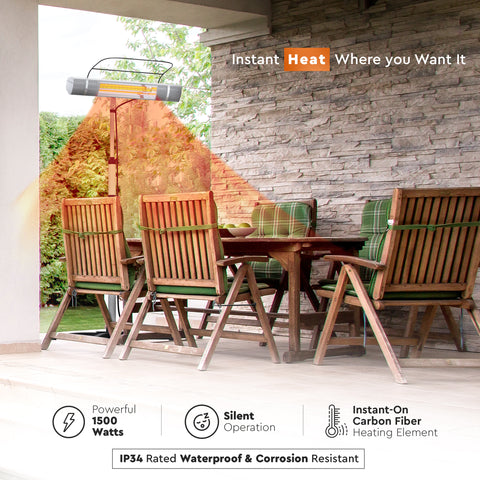 Instant Heat Where you Want It

Powerful
1500
Watts

Silent
Operation

Instant-On
Carbon Fiber
Heating Element

IP34 Rated Waterproof & Corrosion Resistant